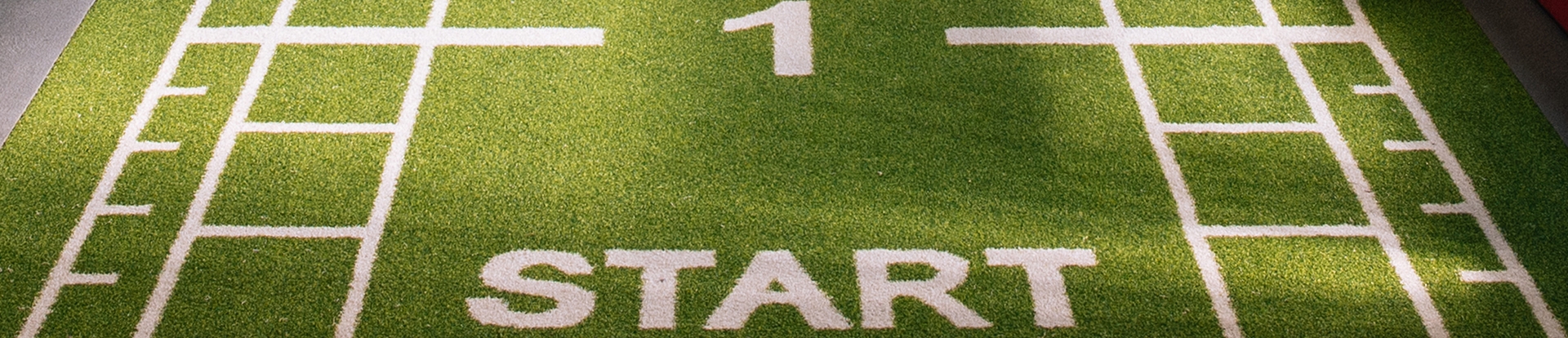 1

START